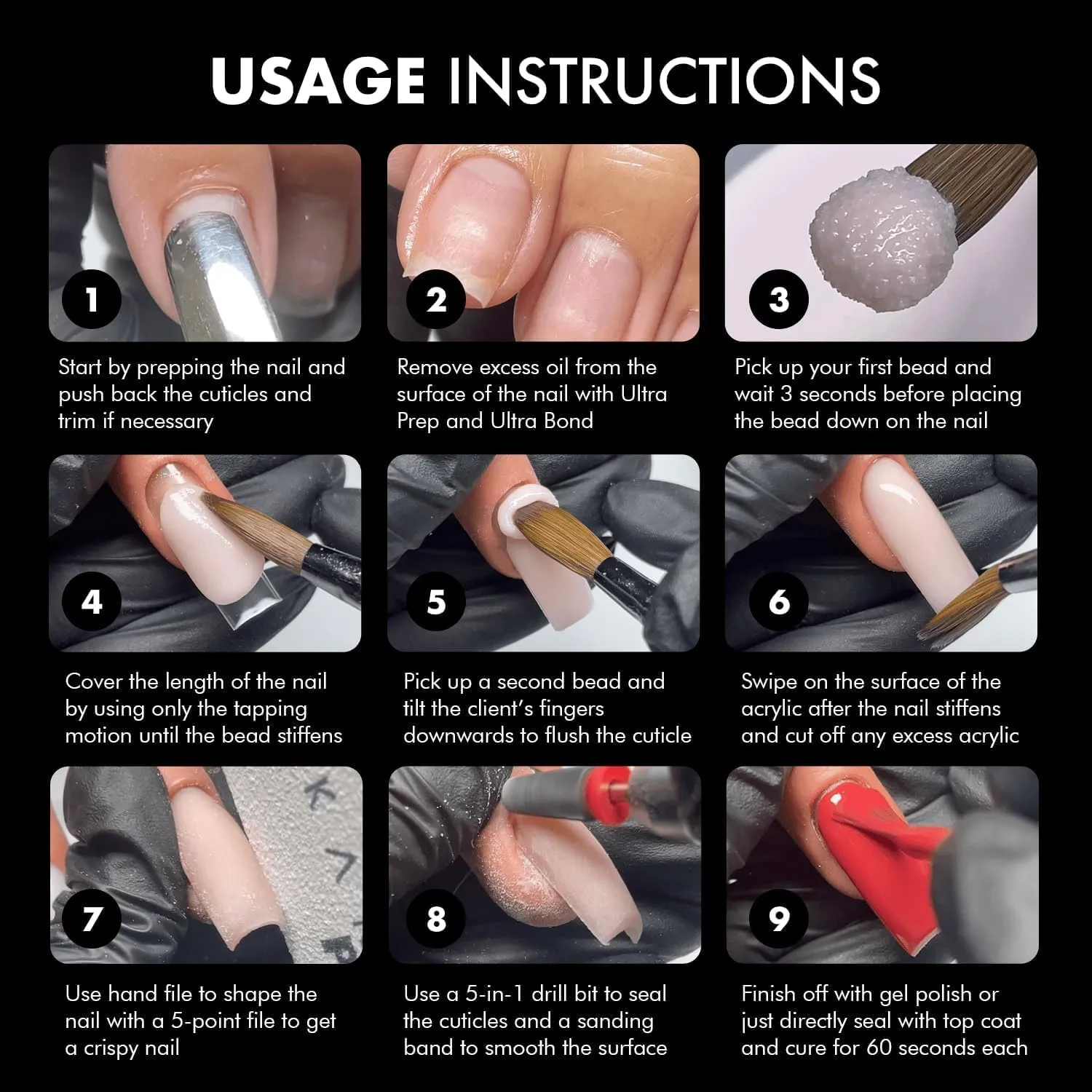 USAGE INSTRUCTIONS

1

Start by prepping the nail and push back the cuticles and trim if necessary

2

Remove excess oil from the surface of the nail with Ultra Prep and Ultra Bond

3

Pick up your first bead and wait 3 seconds before placing the bead down on the nail

4

Cover the length of the nail by using only the tapping motion until the bead stiffens

5

Pick up a second bead and tilt the client's fingers downwards to flush the cuticle

6

Swipe on the surface of the acrylic after the nail stiffens and cut off any excess acrylic

7

Use hand file to shape the nail with a 5-point file to get a crispy nail

8

Use a 5-in-1 drill bit to seal the cuticles and a sanding band to smooth the surface

9

Finish off with gel polish or just directly seal with top coat and cure for 60 seconds each