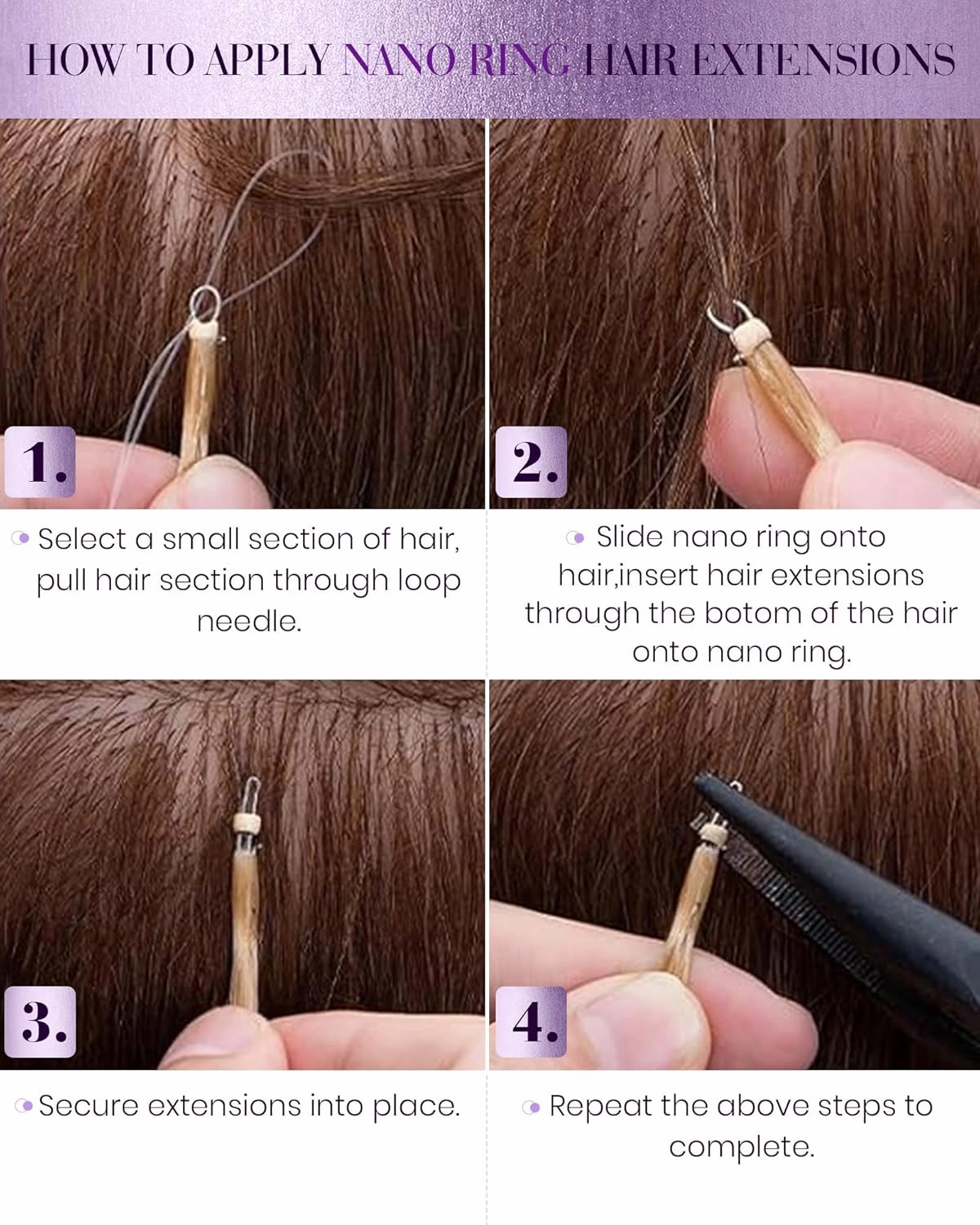 HOW TO APPLY NANO RING HAIR EXTENSIONS

1.

Select a small section of hair, pull hair section through loop needle.

2.

Slide nano ring onto hair,insert hair extensions through the botom of the hair onto nano ring.

3.

Secure extensions into place.

4.

Repeat the above steps to complete.