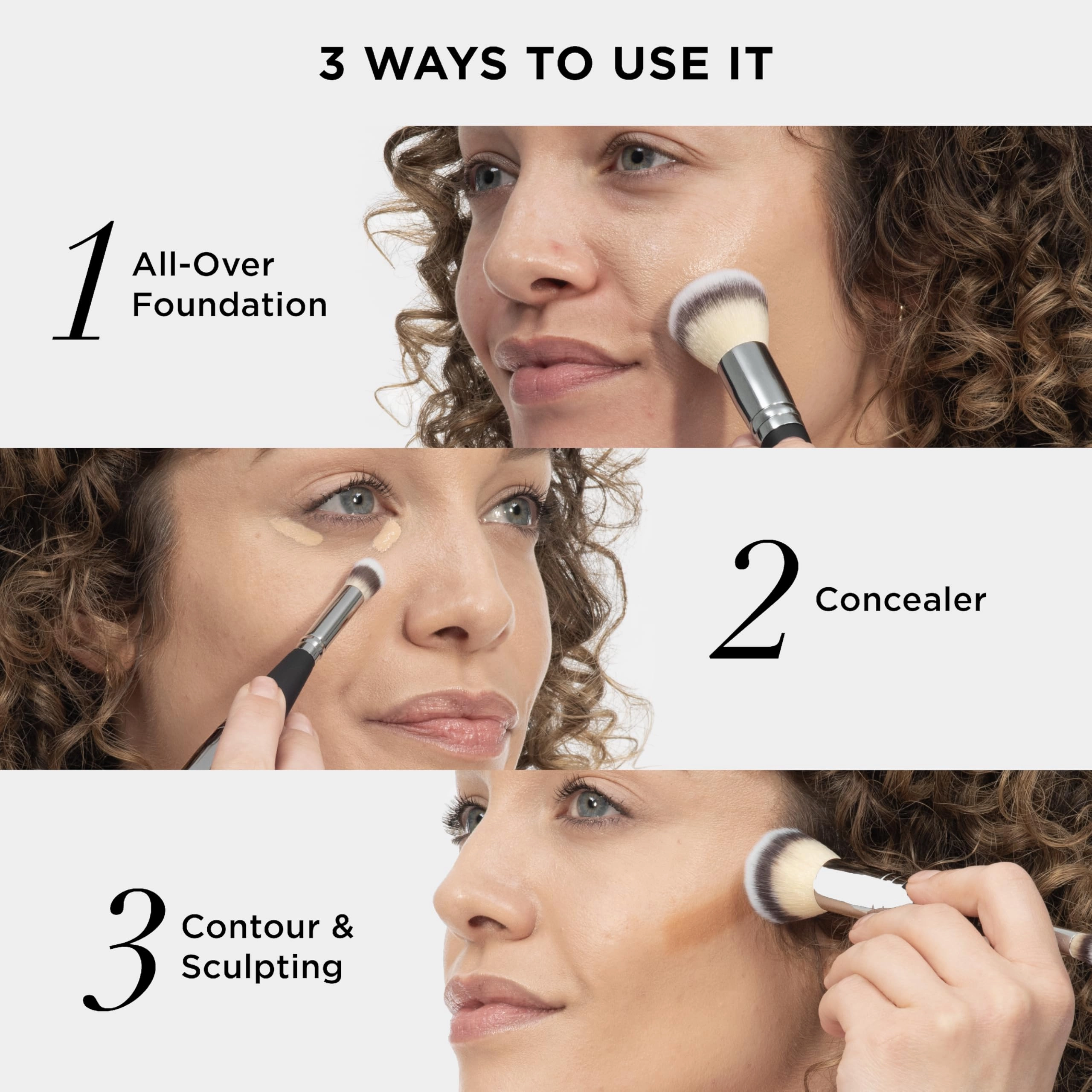 3 WAYS TO USE IT

1 All-Over Foundation

2 Concealer

3 Contour & Sculpting