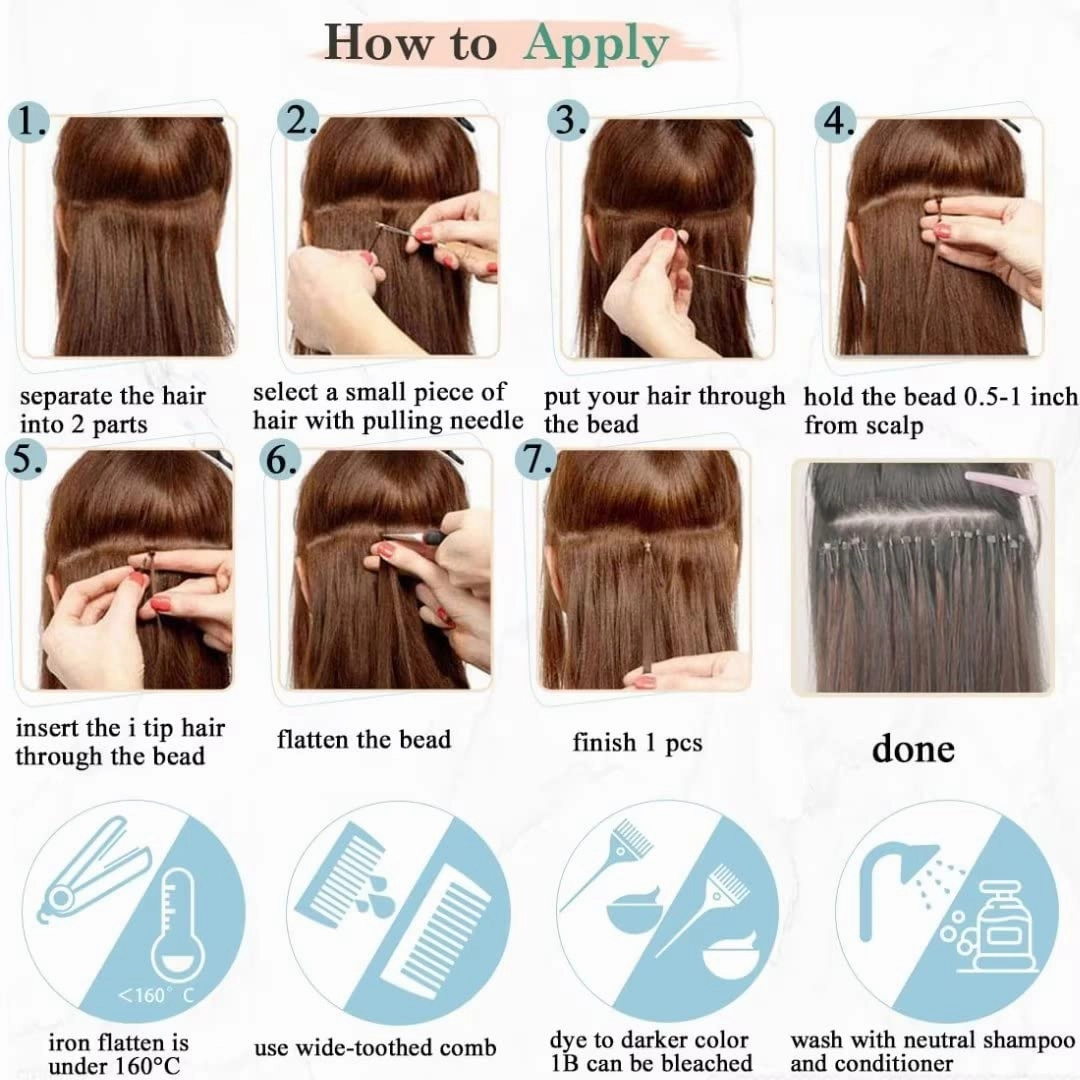 How to Apply

1.

separate the hair into 2 parts

2.

select a small piece of hair with pulling needle

3.

put your hair through the bead

4.

hold the bead 0.5-1 inch from scalp

5.

insert the i tip hair through the bead

6.

flatten the bead

7.

finish 1 pcs

done

<160° C

iron flatten is under 160°C

use wide-toothed comb

dye to darker color 1B can be bleached

wash with neutral shampoo and conditioner